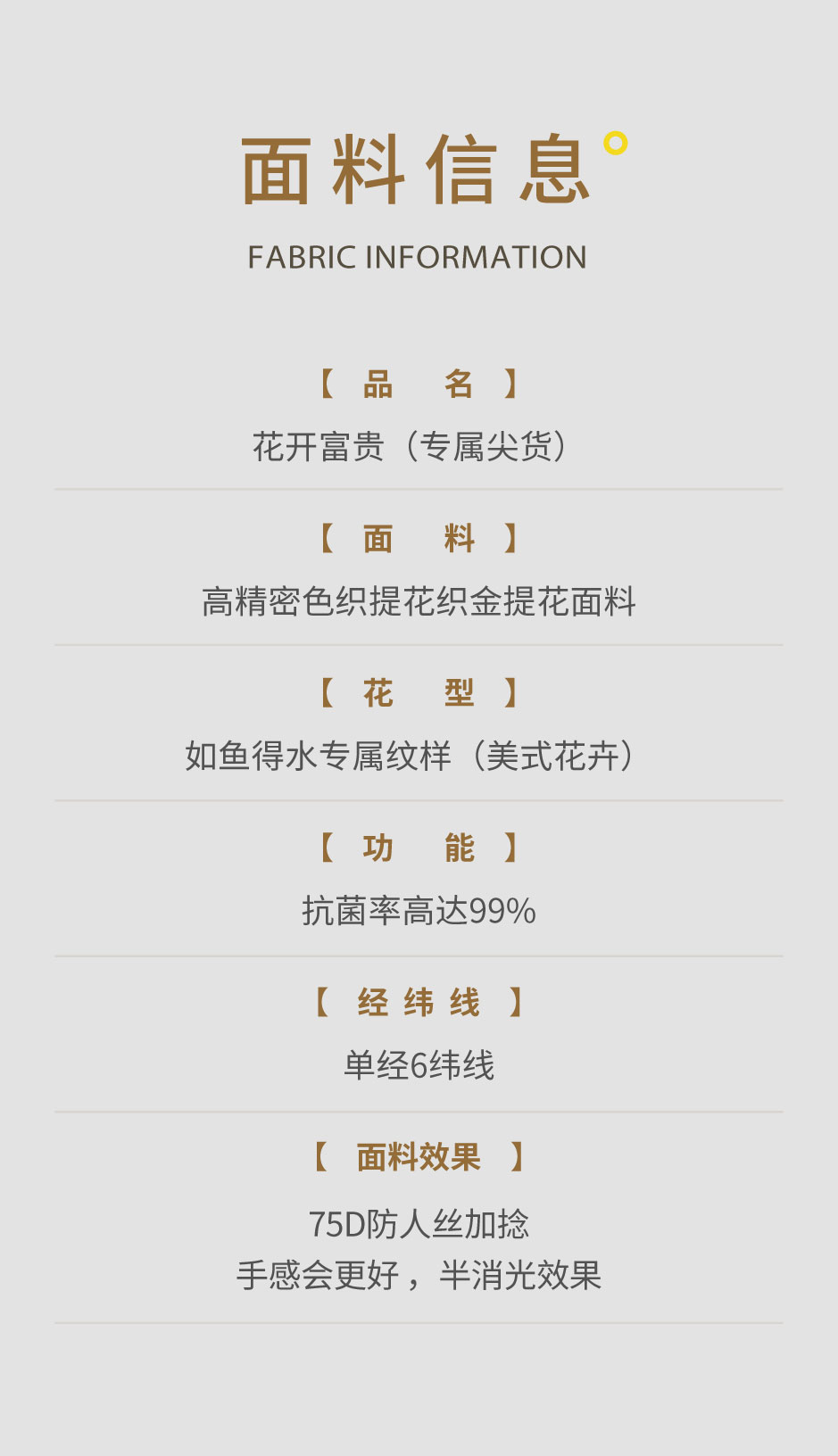 面料信息

FABRIC INFORMATION

【品 名】

花开富贵（专属尖货）

【面 料】

高精密色织提花织金提花面料

【花 型】

如鱼得水专属纹样（美式花卉）

【功 能】

抗菌率高达99%

【经纬线】

单经6纬线

【面料效果】

75D防人丝加捻

手感会更好，半消光效果